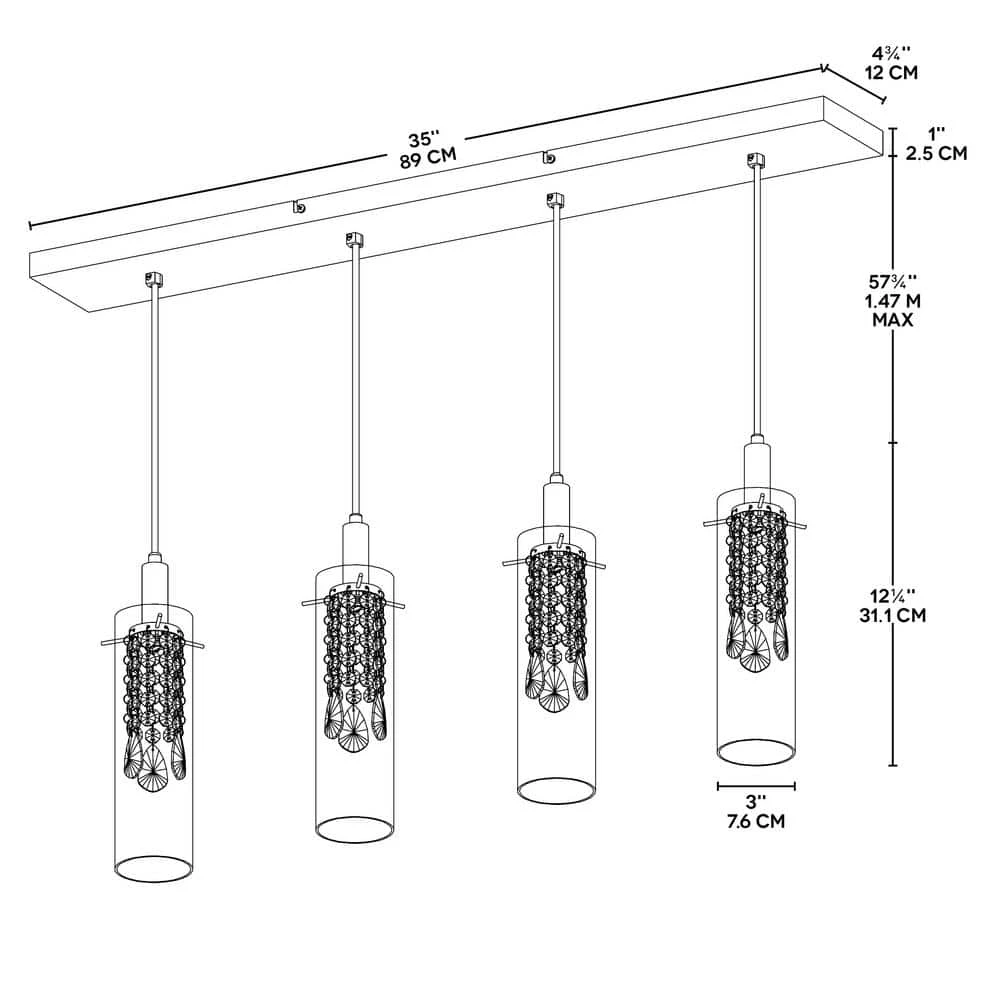 4¾''
12 CM

35''
89 CM

1''
2.5 CM

57¾''
1.47 M
MAX

12¼''
31.1 CM

3''
7.6 CM